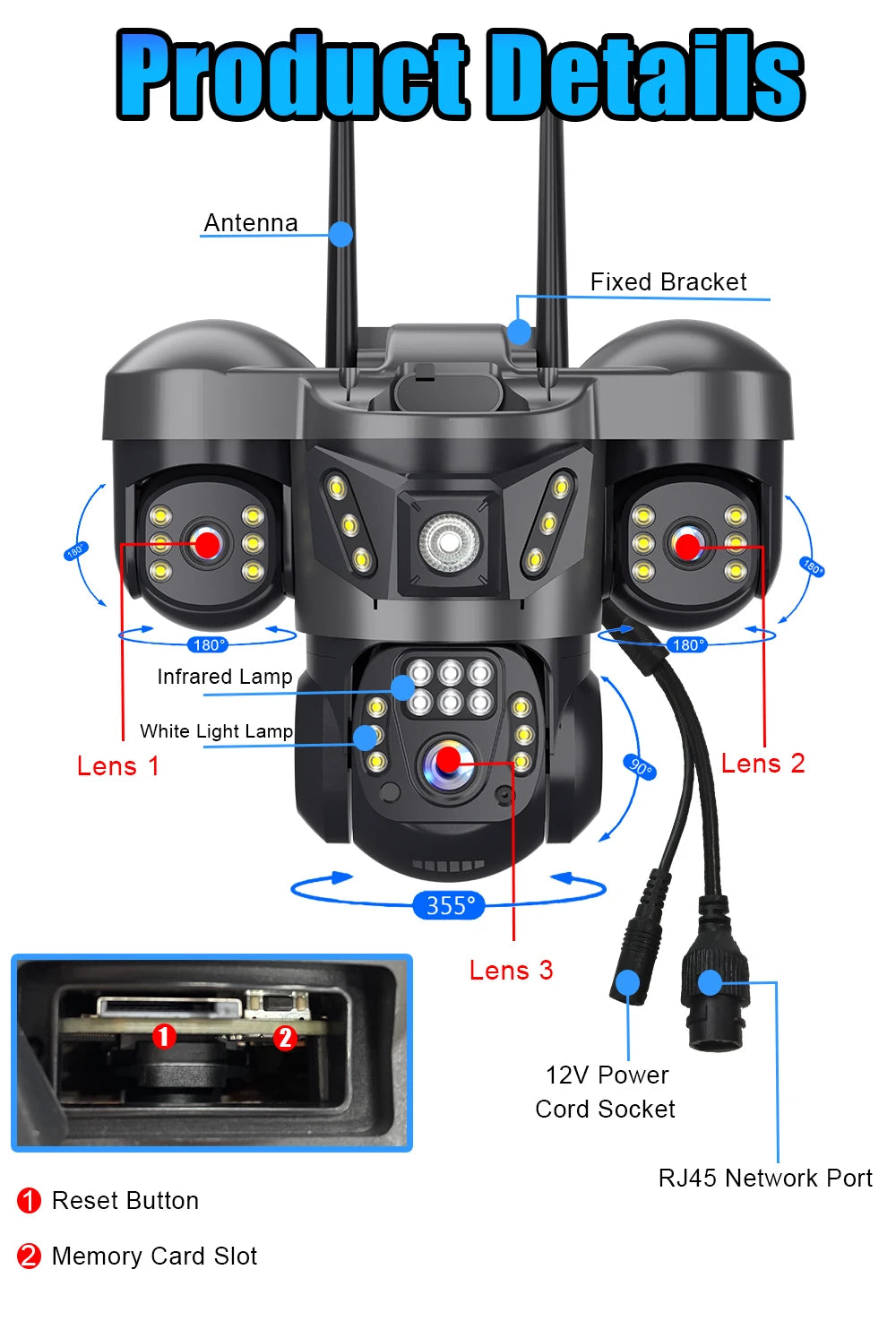 Product Details

Antenna

Fixed Bracket

180°

180°

180°

180°

Infrared Lamp

White Light Lamp

Lens 1

Lens 2

90°

355°

Lens 3

1

2

12V Power Cord Socket

RJ45 Network Port

1 Reset Button

2 Memory Card Slot