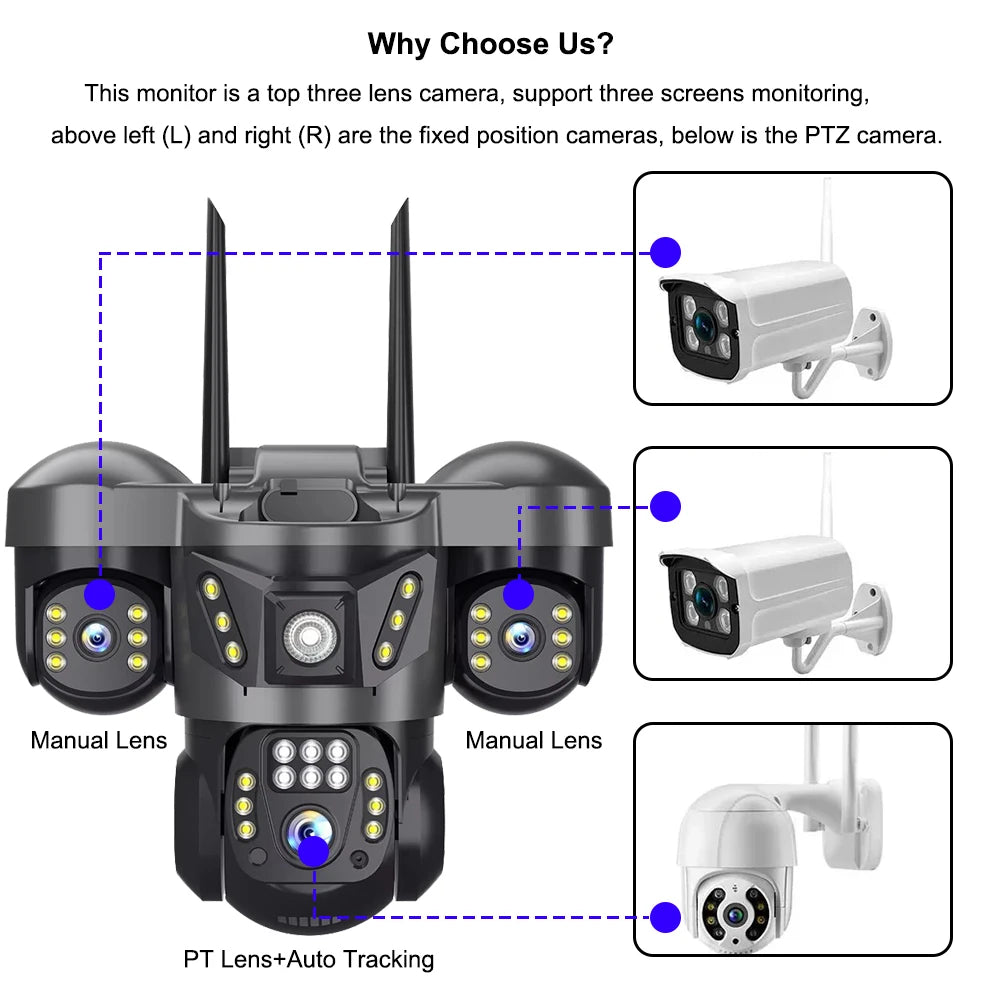 Why Choose Us?

This monitor is a top three lens camera, support three screens monitoring, above left (L) and right (R) are the fixed position cameras, below is the PTZ camera.

Manual Lens

Manual Lens

PT Lens+Auto Tracking